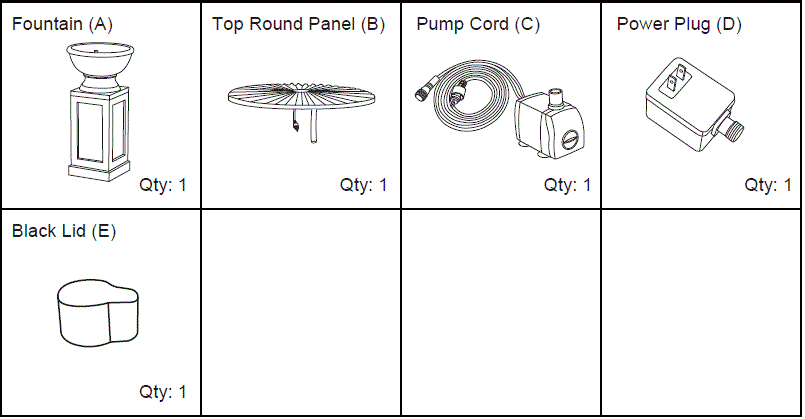 | Fountain (A) Qty: 1 | Top Round Panel (B) Qty: 1 | Pump Cord (C) Qty: 1 | Power Plug (D) Qty: 1 |
|---|---|---|---|
| Black Lid (E) Qty: 1 | | | |