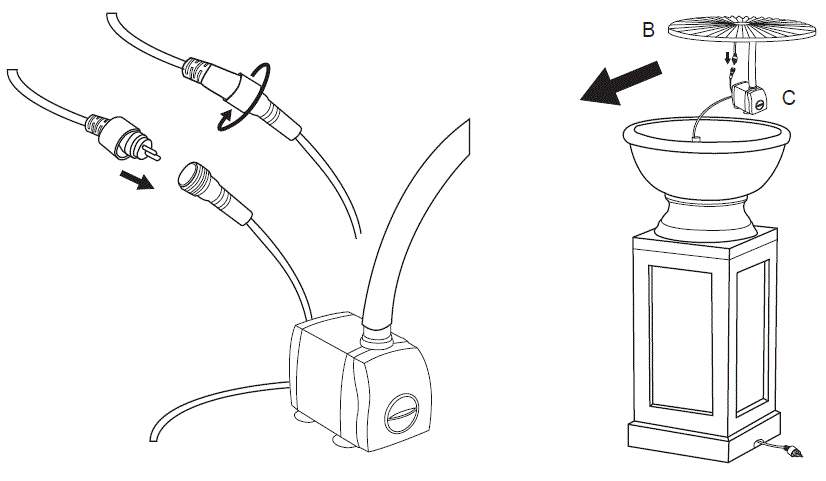 B
C