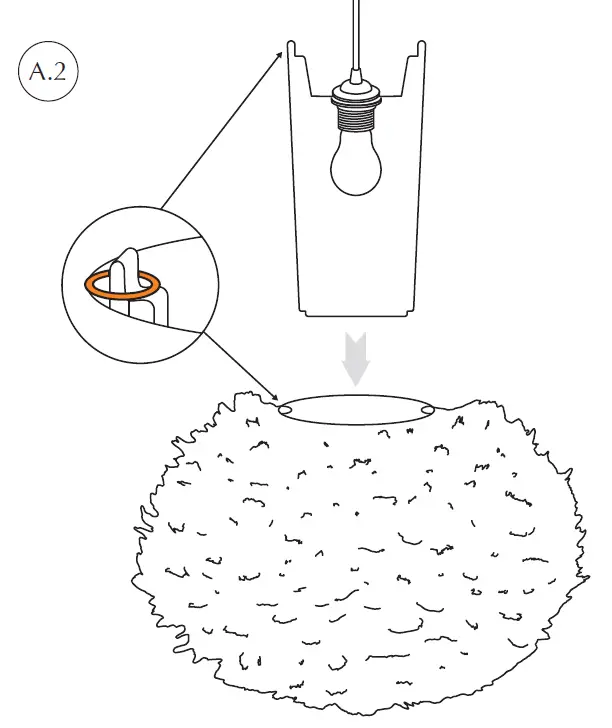 A.2