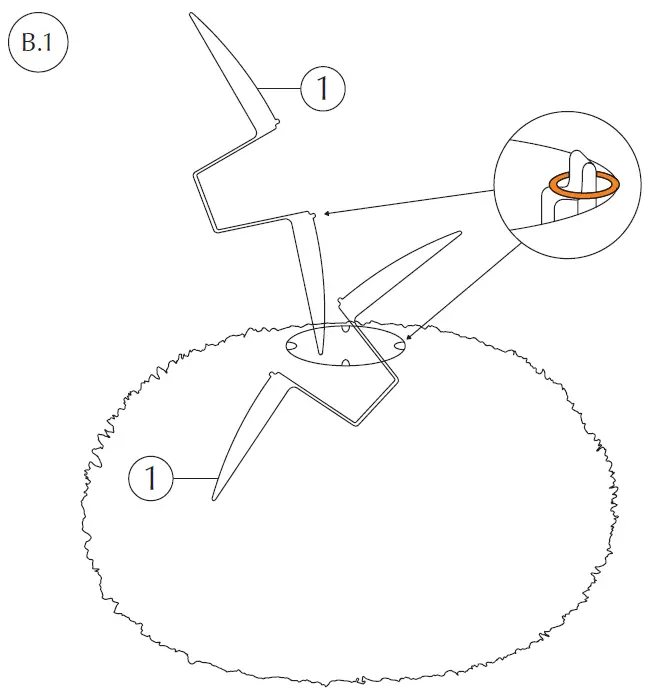 B.1

1

1