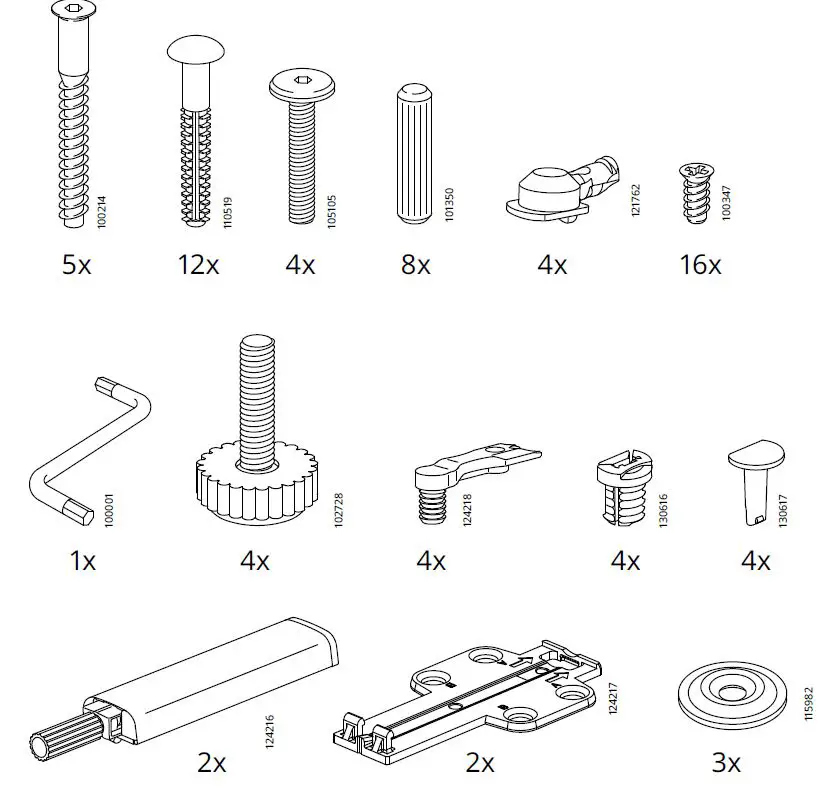 100214
5x

110519
12x

105105
4x

101350
8x

121762
4x

100347
16x

100001
1x

102728
4x

124218
4x

130616
4x

130617
4x

124216
2x

124217
2x

115982
3x