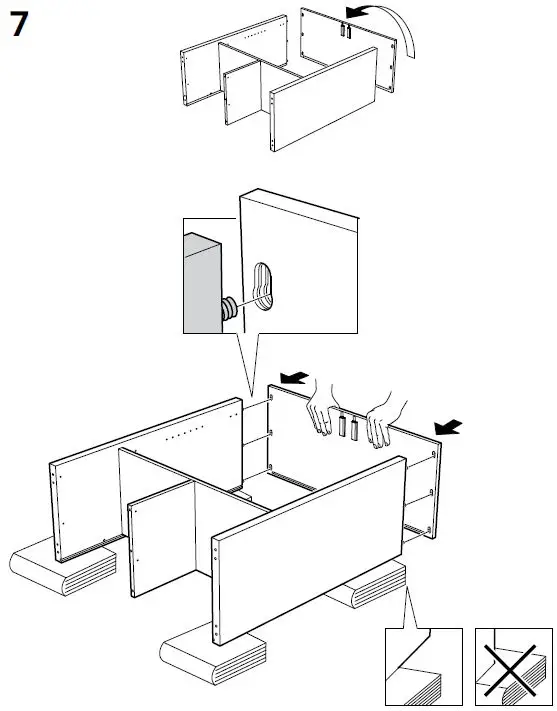 7