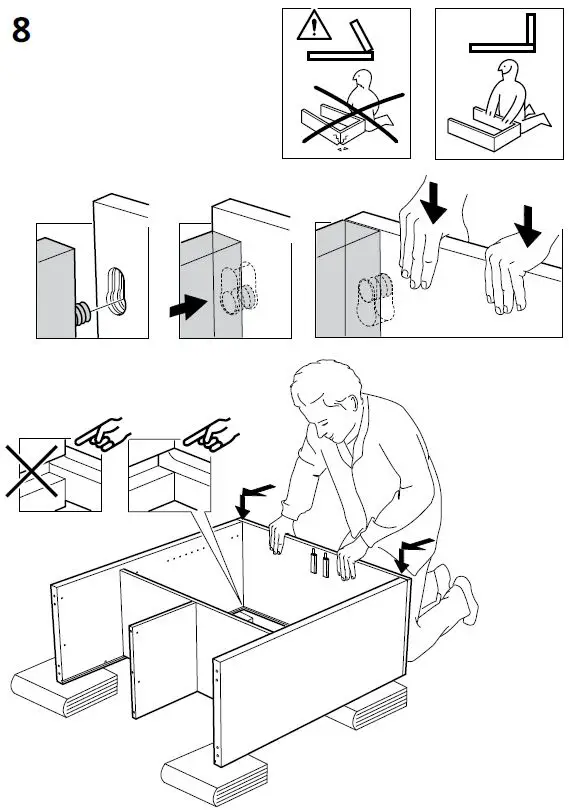 8