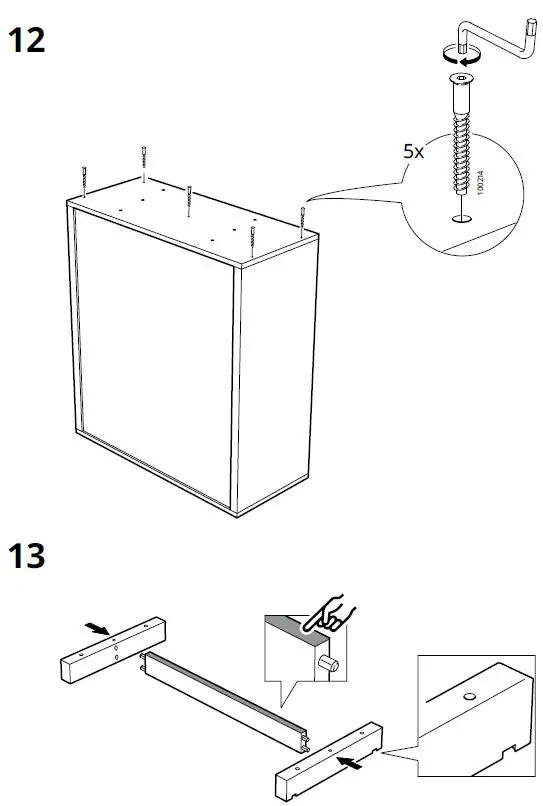 12

5x

100214

13