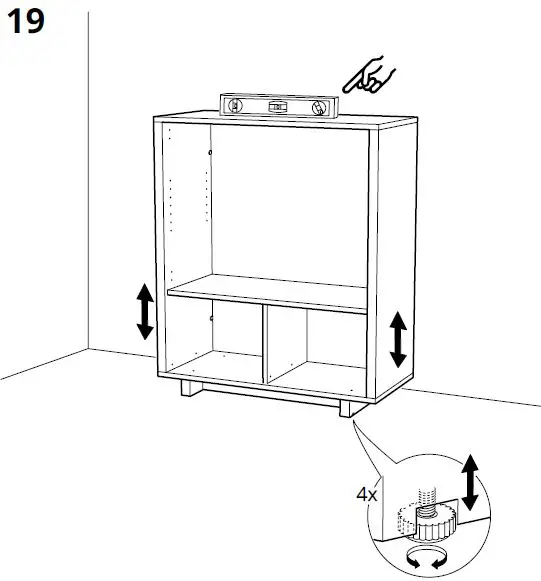 19

4x