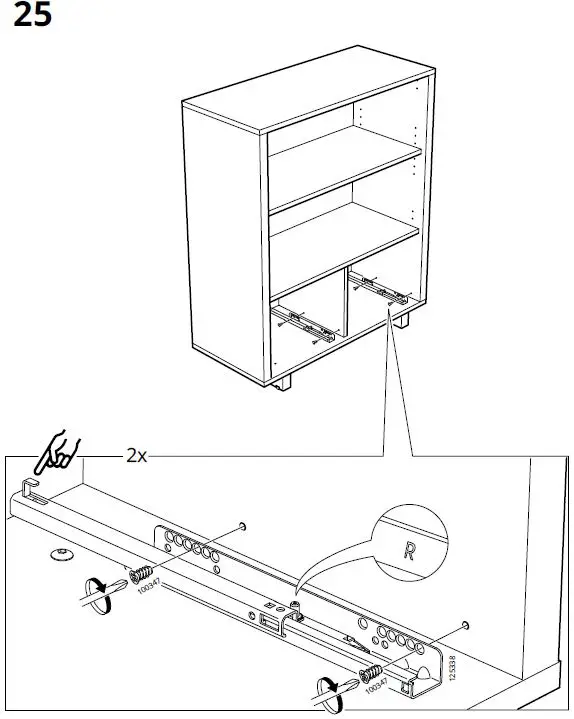 25

2x

R

100347

100347

125338