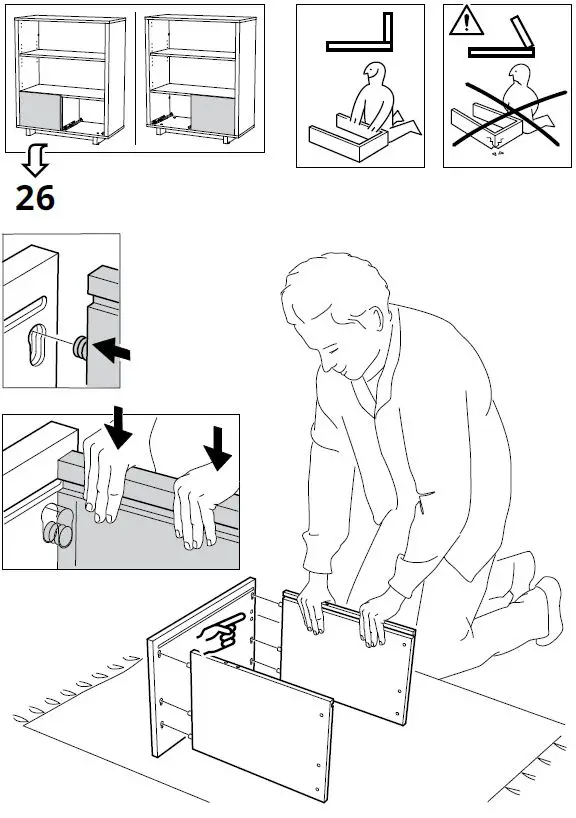 26