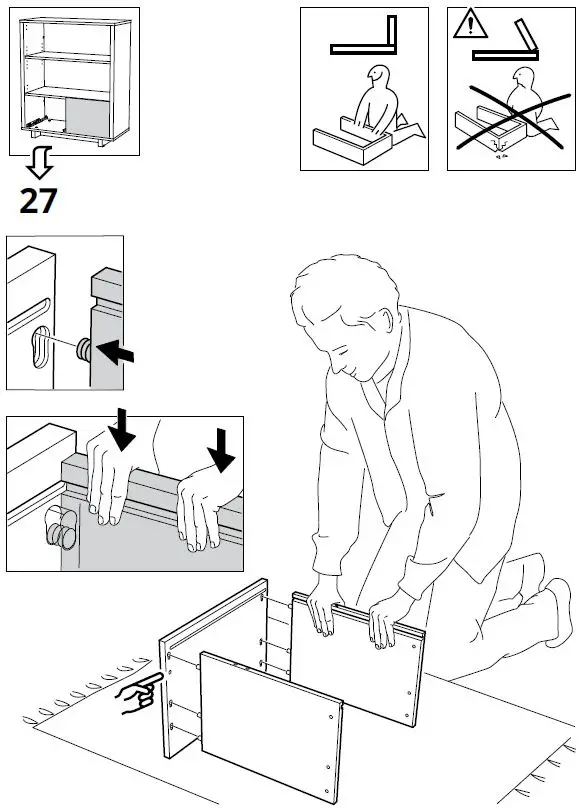 27