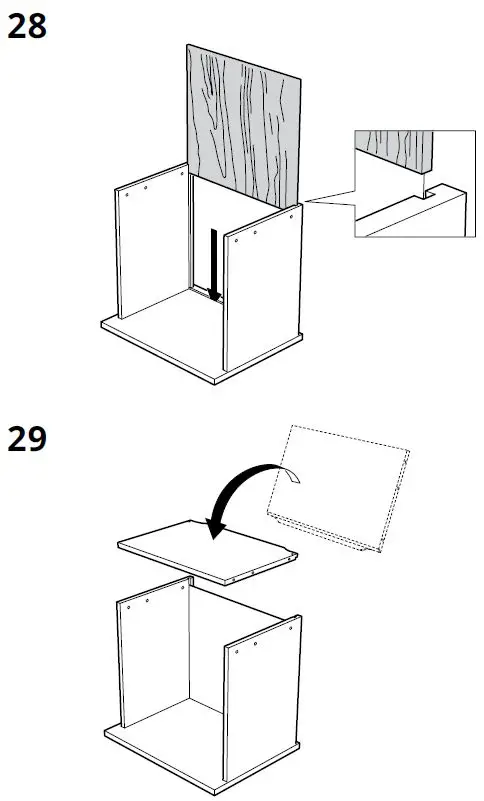 28

29