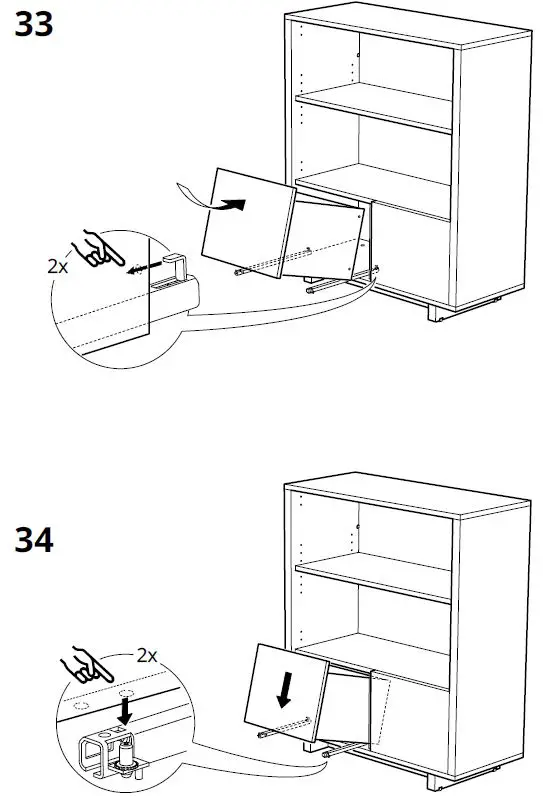 33

2x

34

2x