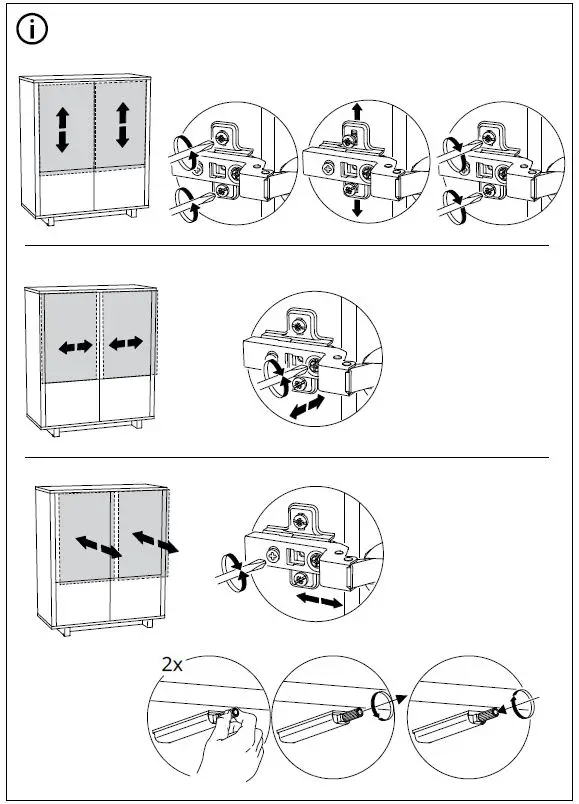 2x