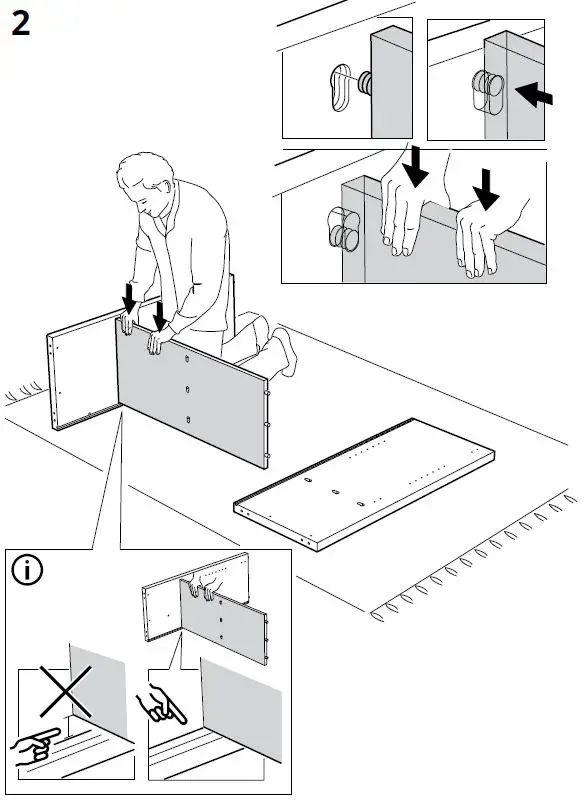 2

i