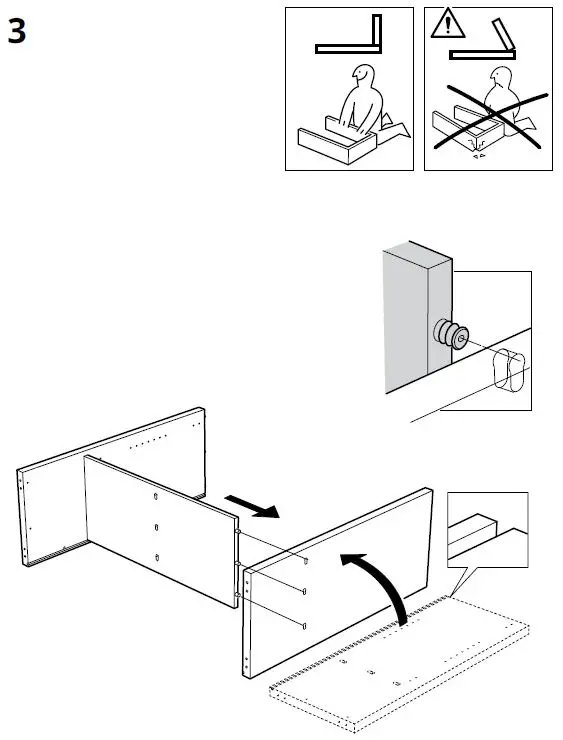 3