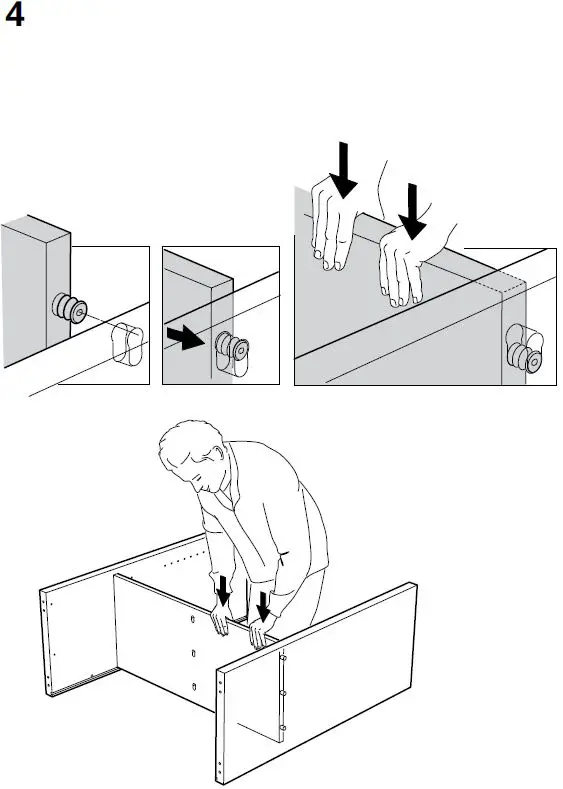 4