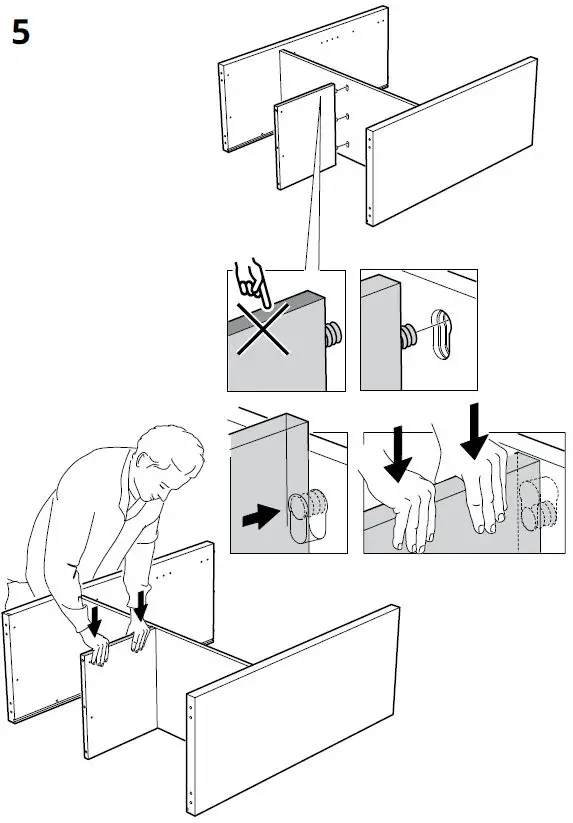 5