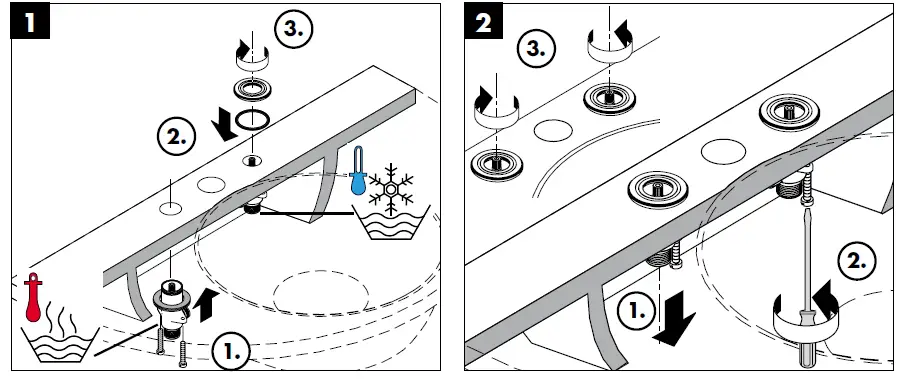 1

3.

2.

1.

2

3.

2.

1.