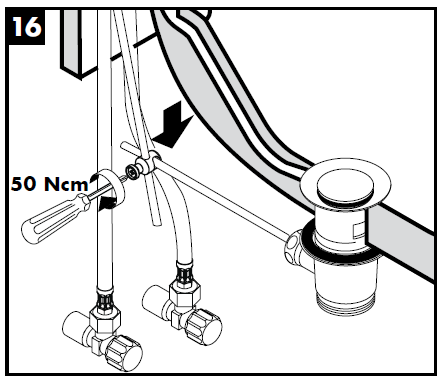 16

50 Ncm