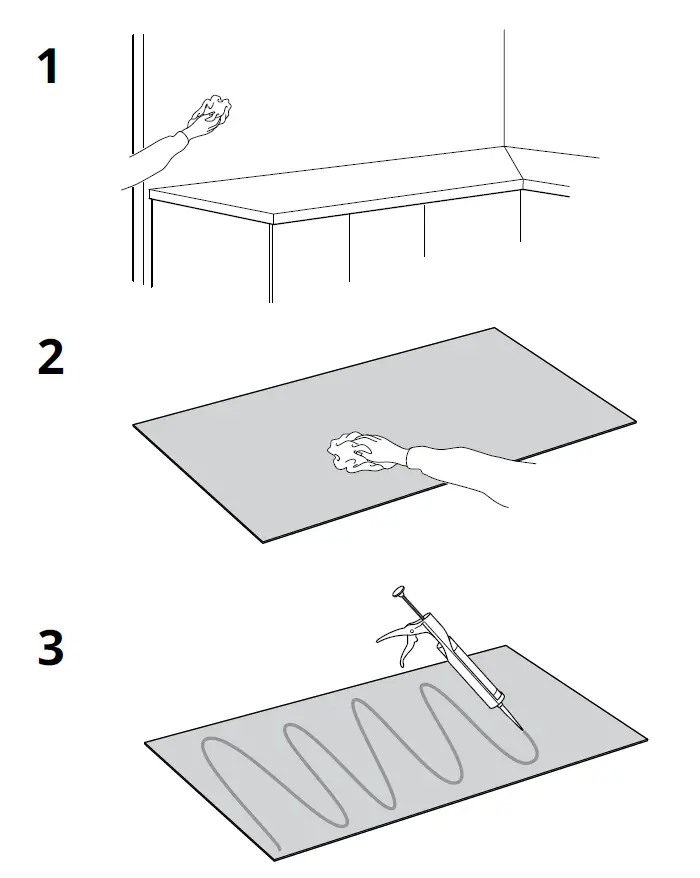 1

2

3