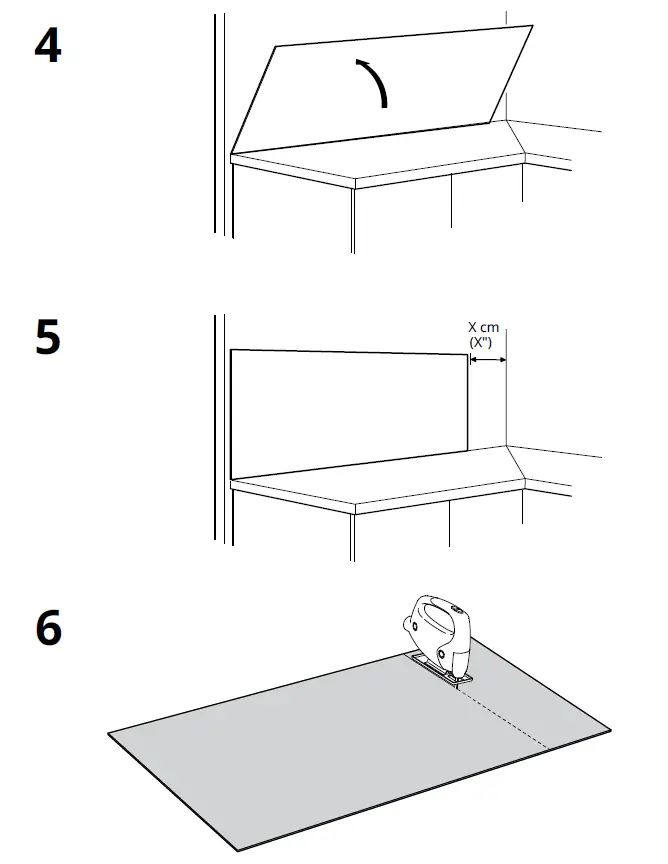 4

5

X cm
(X")

6