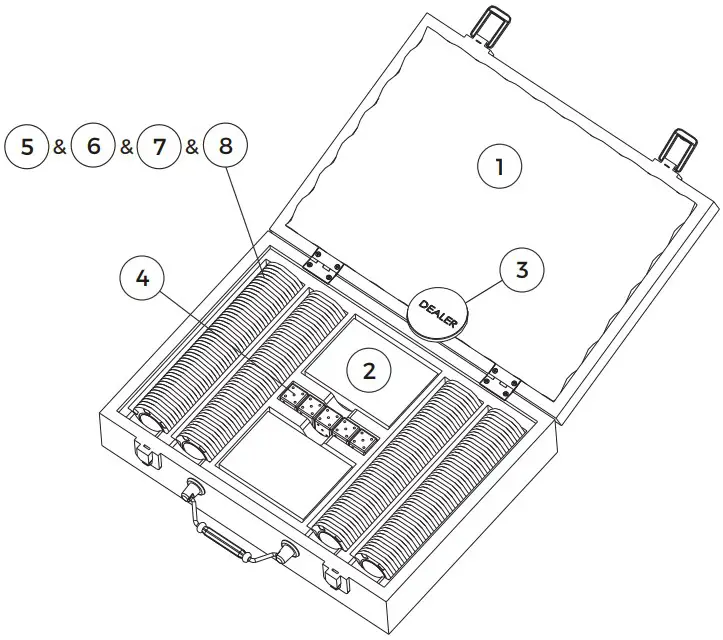 5 & 6 & 7 & 8

1

4

3

DEALER

2