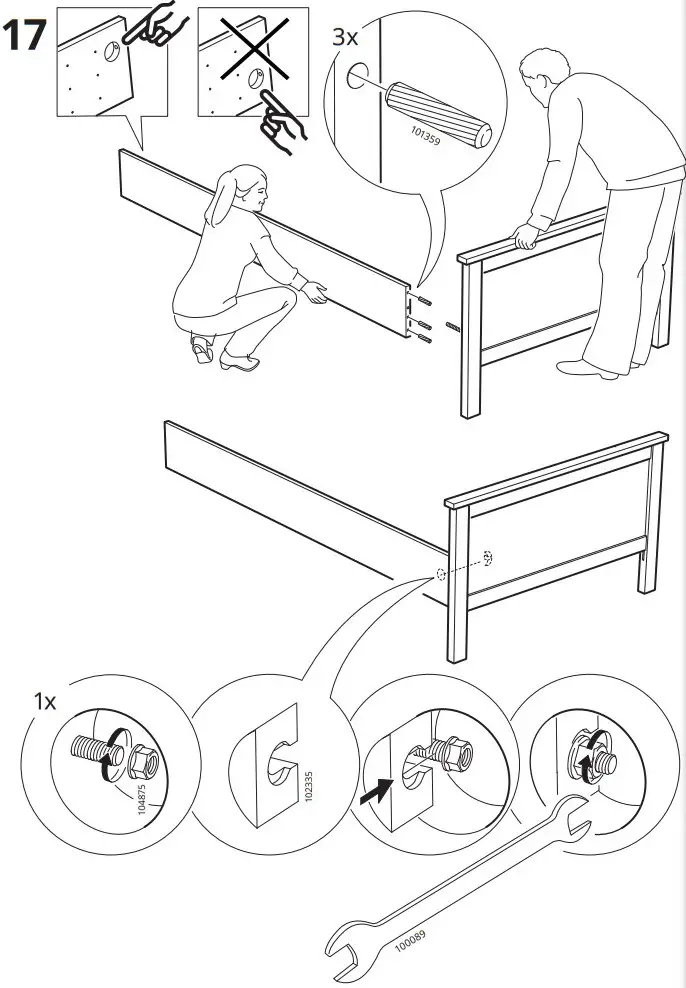 17

3x

101359

1x

104875

102335

100089