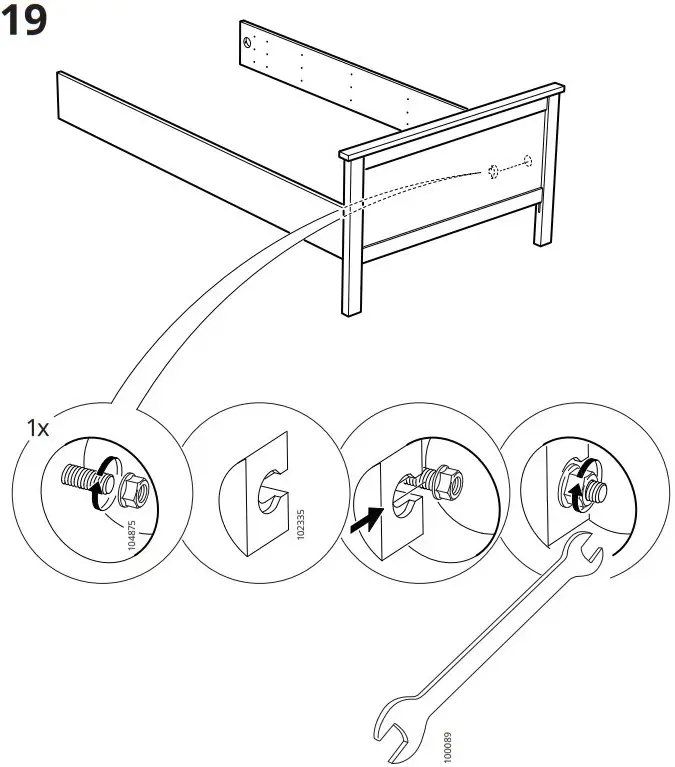 19

1x

104875

102335

100089