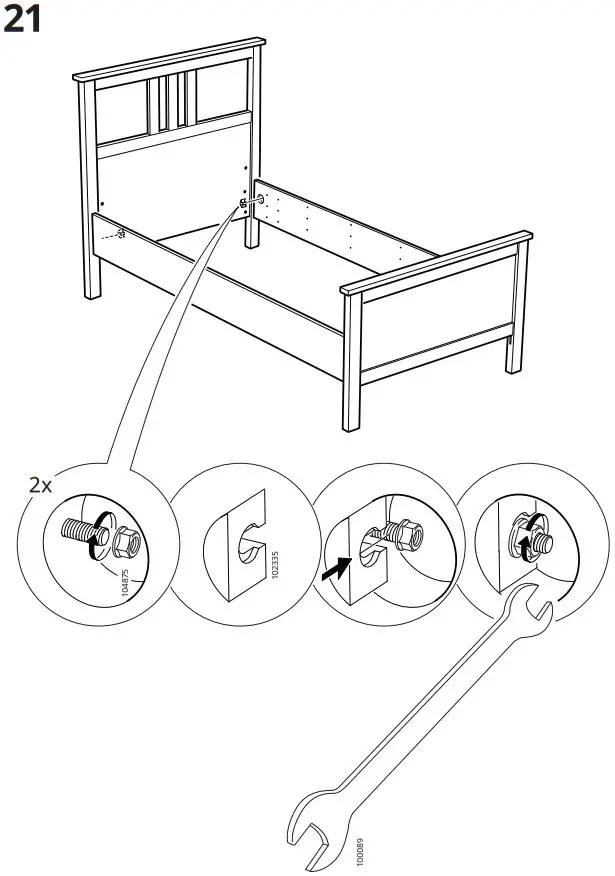 21

2x

104875

102335

100089