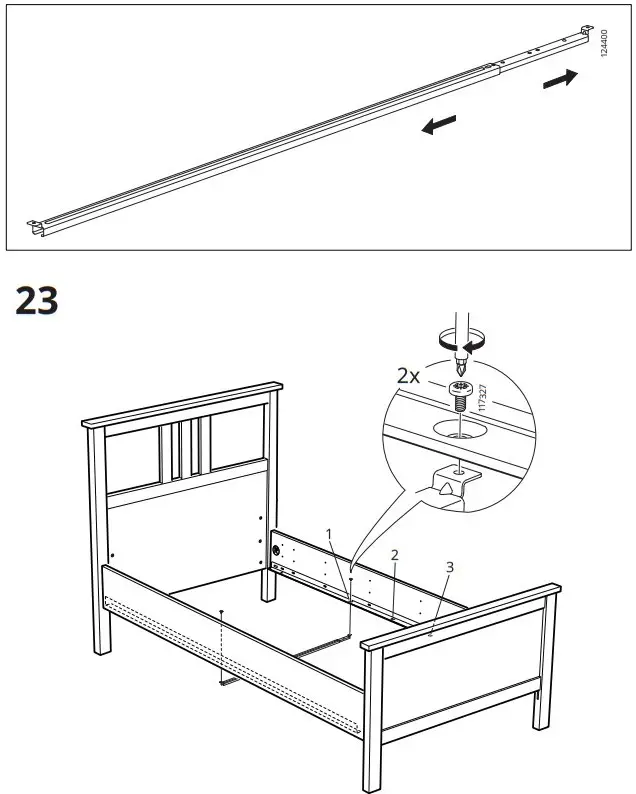 124400

23

2x

117327

1

2

3