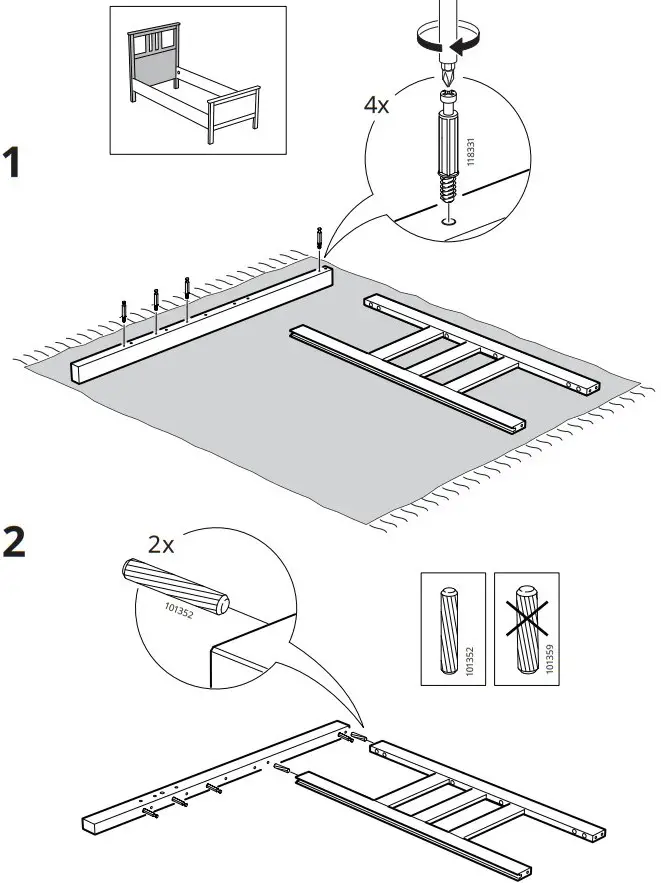 1

4x

118331

2

2x

101352

101352

101359