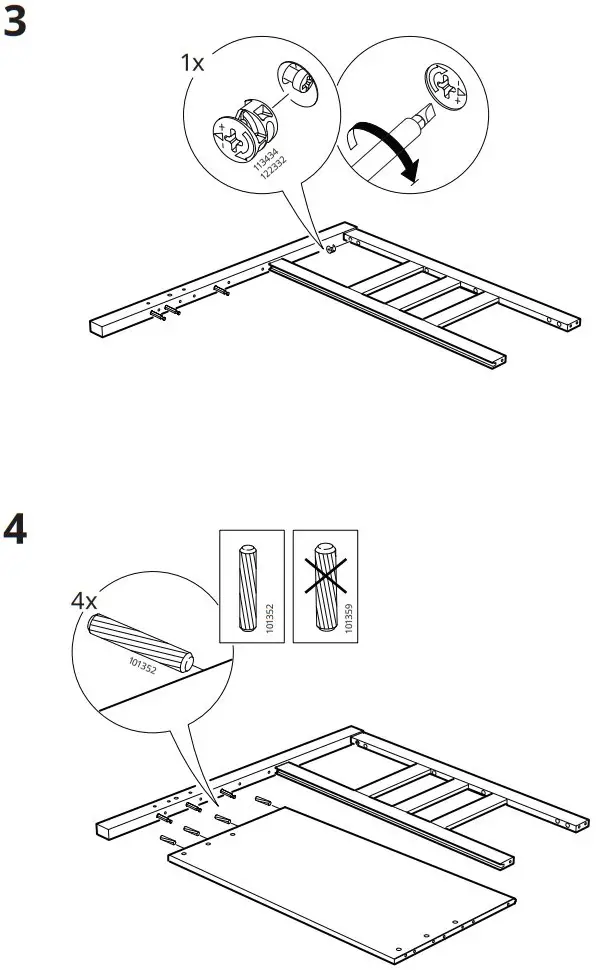 3

1x

113434
122332

4

4x

101352

101352

101359