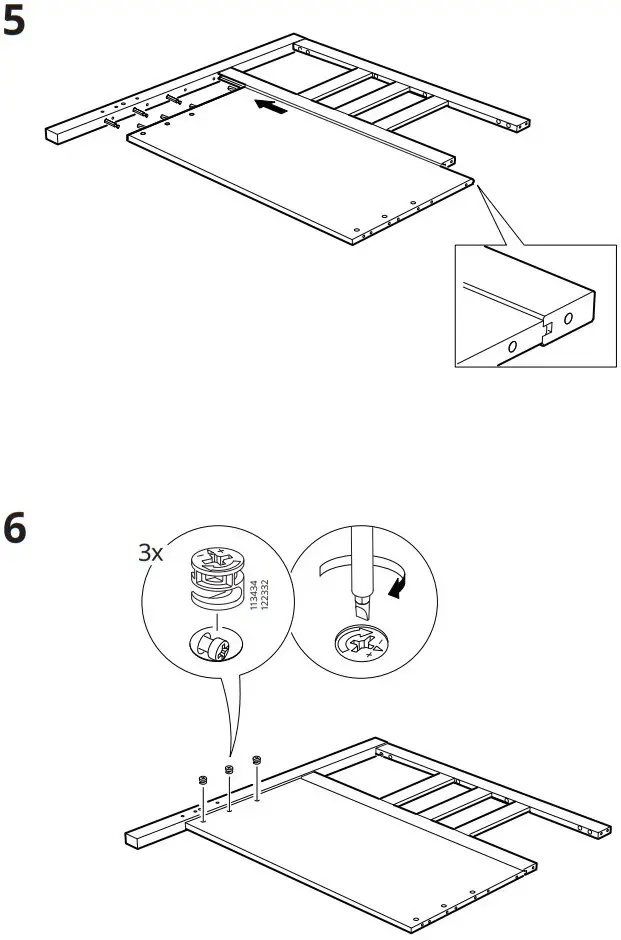 5

6

3x

113434
122332