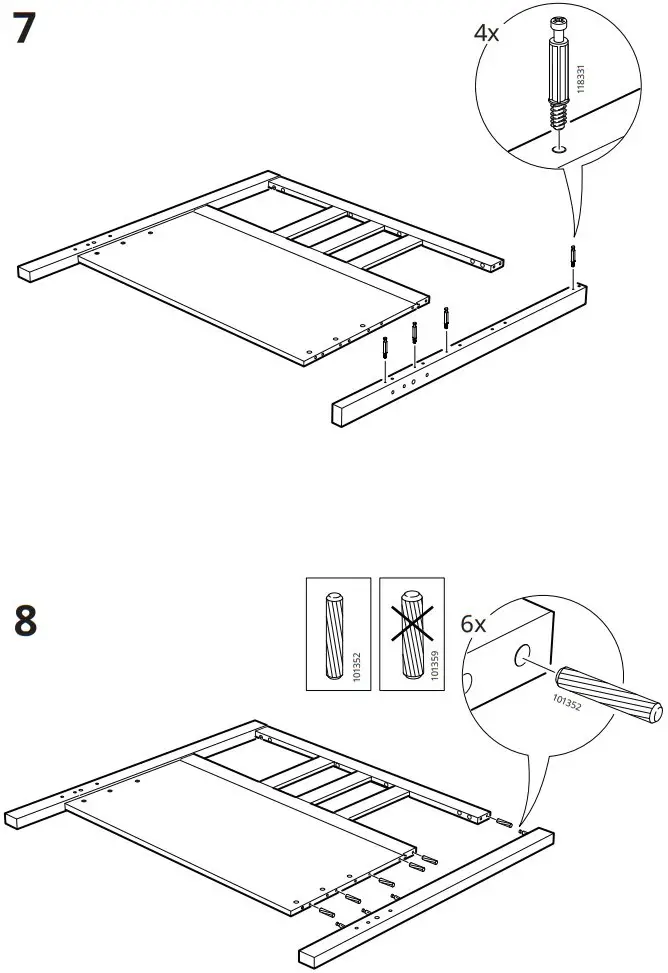 7

4x

118331

8

101352

101359

6x

101352