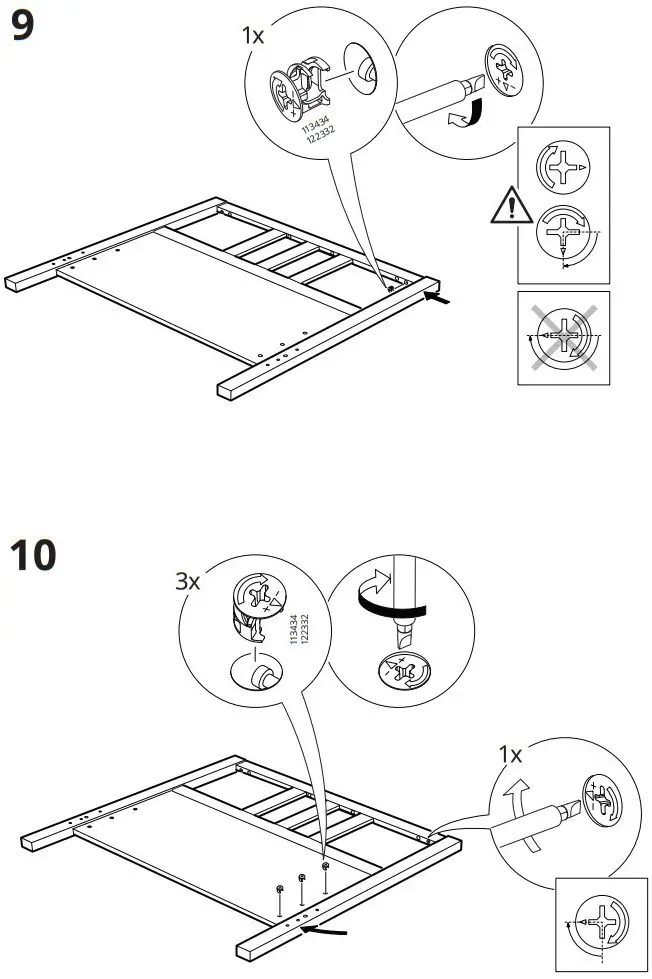 9

1x

113434
122332

10

3x

113434
122332

1x