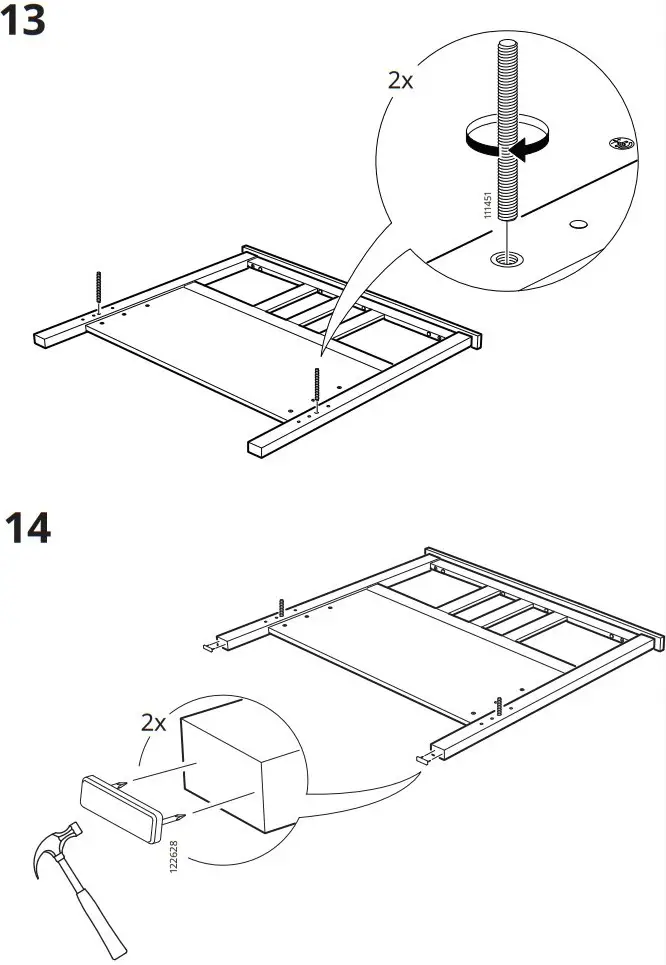 13

2x

111451

14

2x

122628