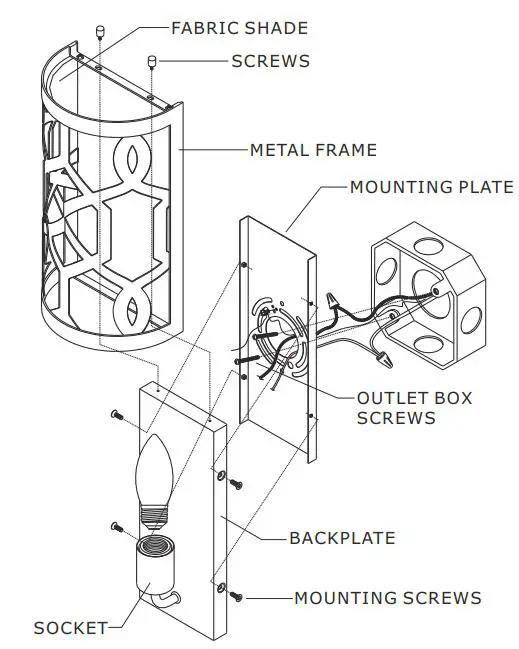 FABRIC SHADE
SCREWS
METAL FRAME
MOUNTING PLATE
OUTLET BOX SCREWS
BACKPLATE
MOUNTING SCREWS
SOCKET