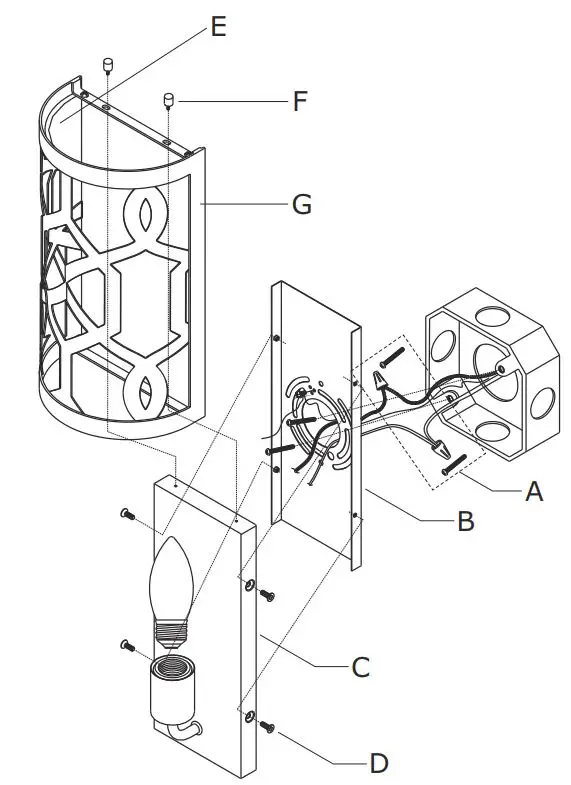 E
F
G
A
B
C
D