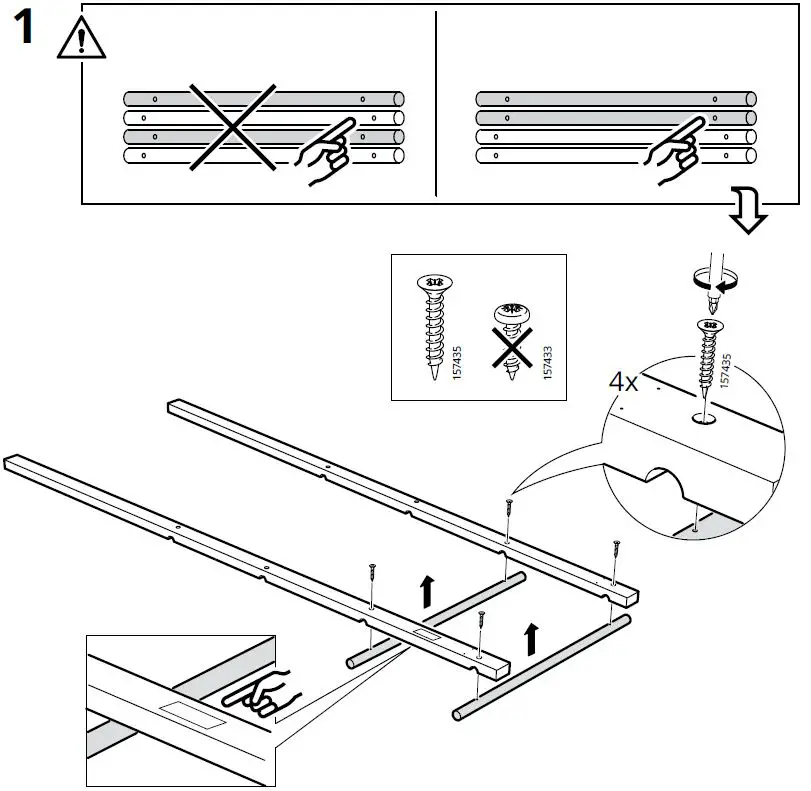 1

157435

157433

4x

157435