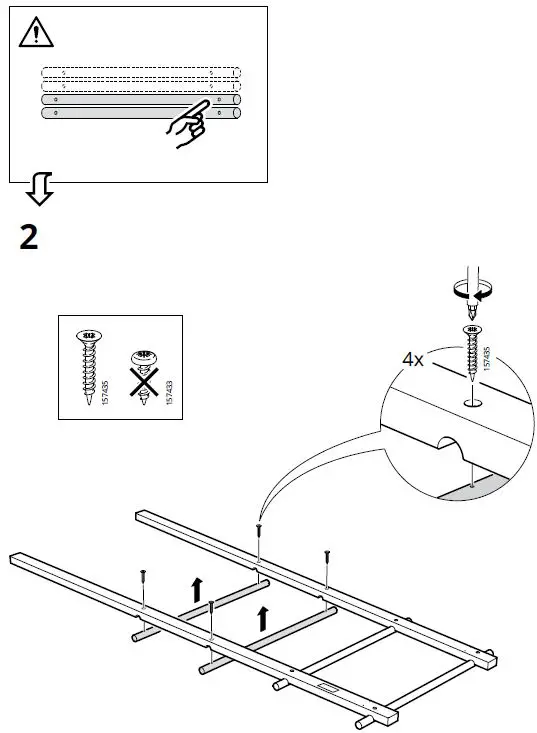 2

157435

157433

4x

157435