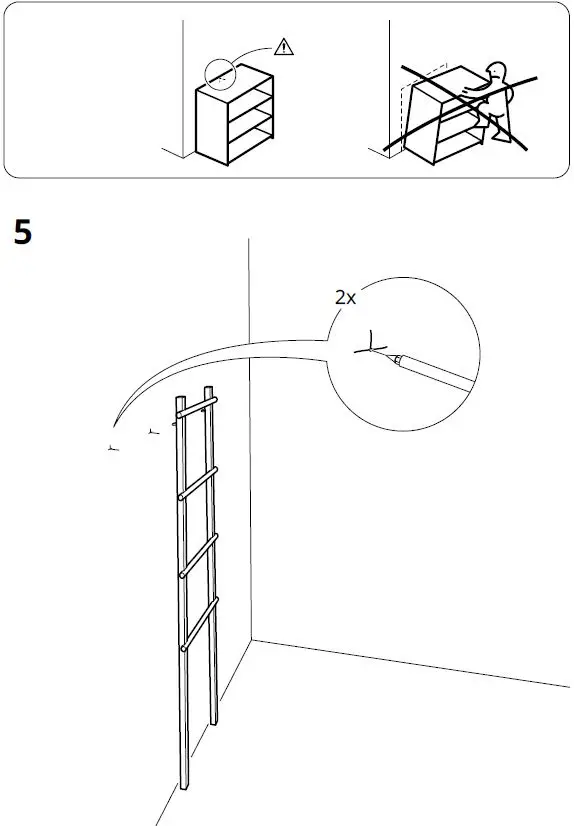 5

2x