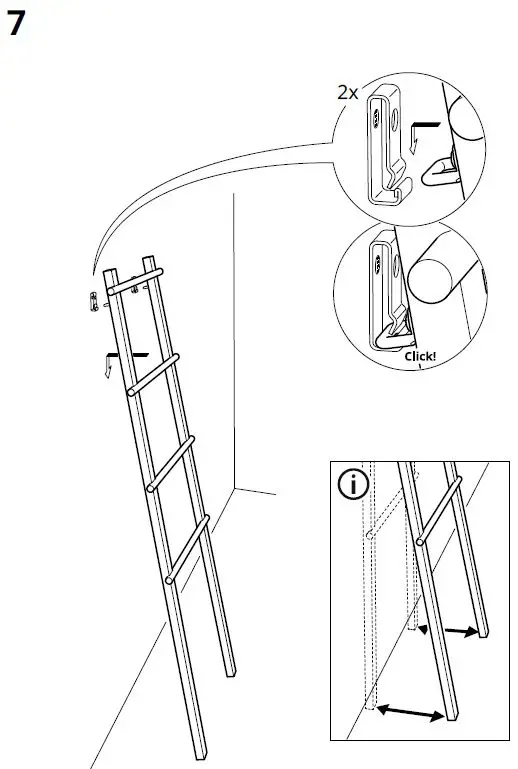 7

2x

Click!

i