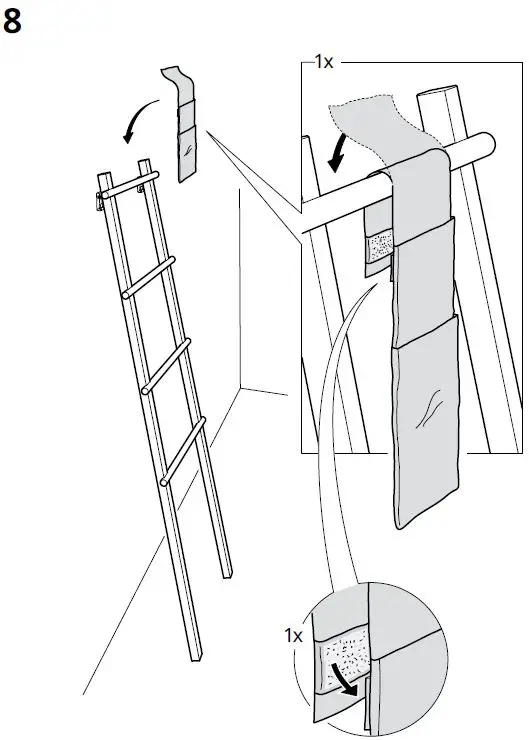 8

1x

1x