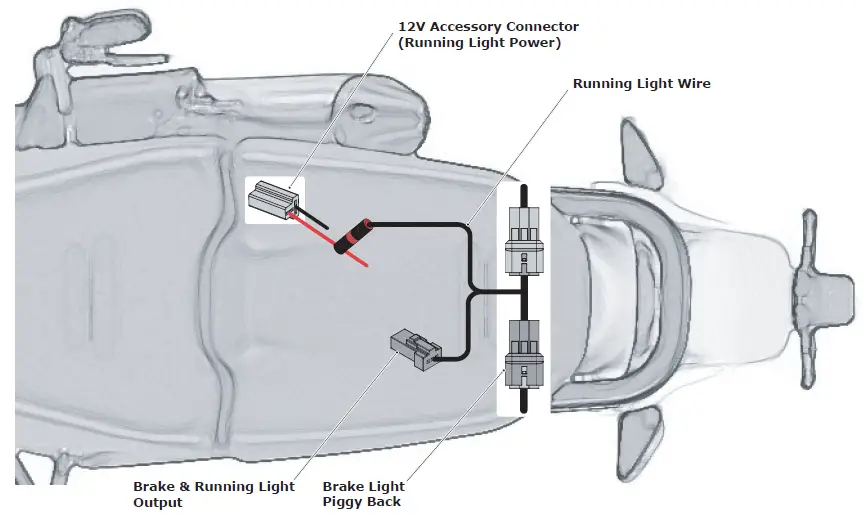 12V Accessory Connector
(Running Light Power)

Running Light Wire

Brake & Running Light
Output

Brake Light
Piggy Back