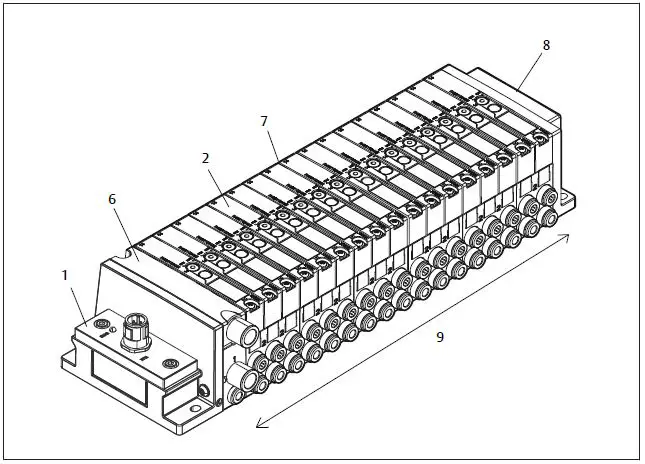 8
7
2
6
1
9