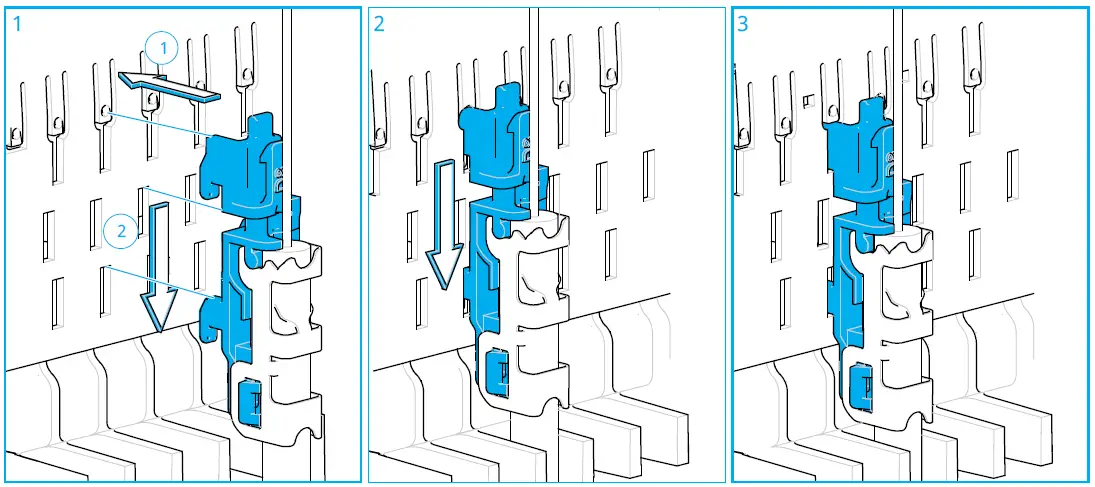 1
1
2
2
3