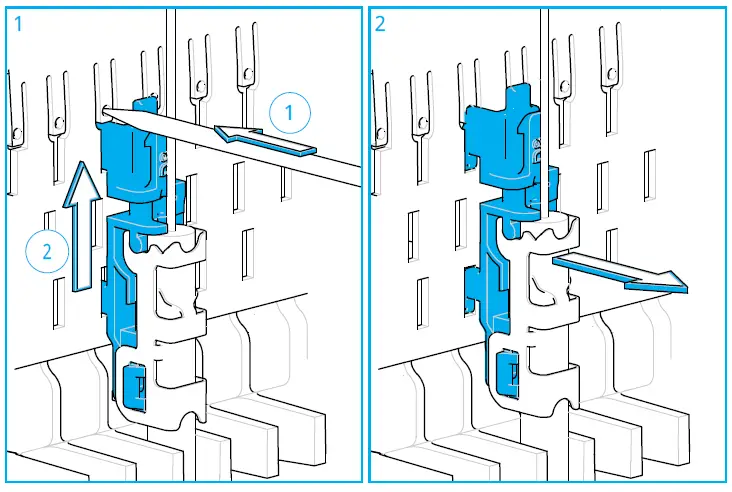 1

1

2

2