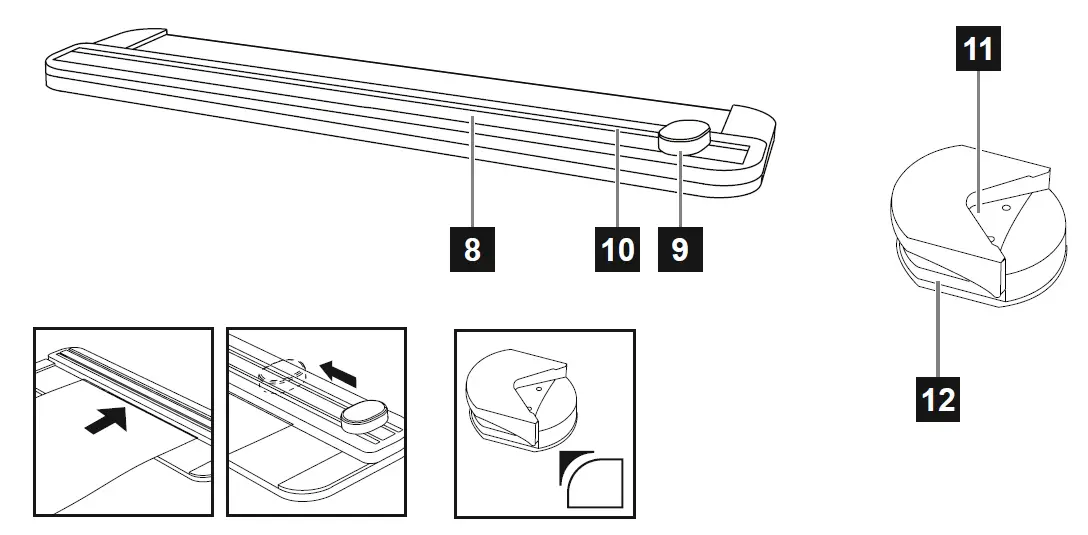 8
10
9
11
12