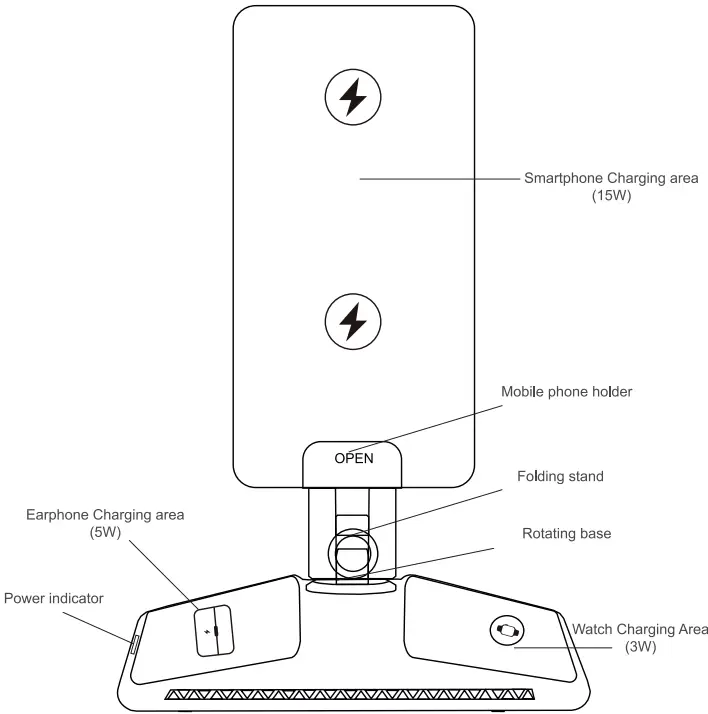 Smartphone Charging area
(15W)

Mobile phone holder

OPEN

Folding stand

Earphone Charging area
(5W)

Rotating base

Power indicator

Watch Charging Area
(3W)