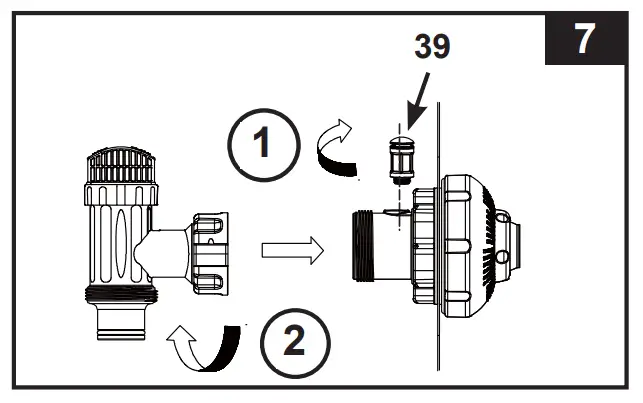 7

39

1

2