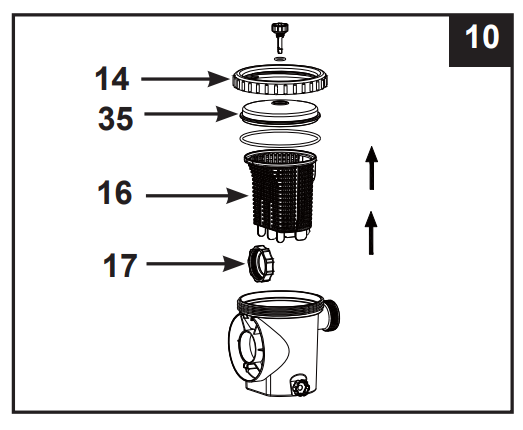 10

14

35

16

17