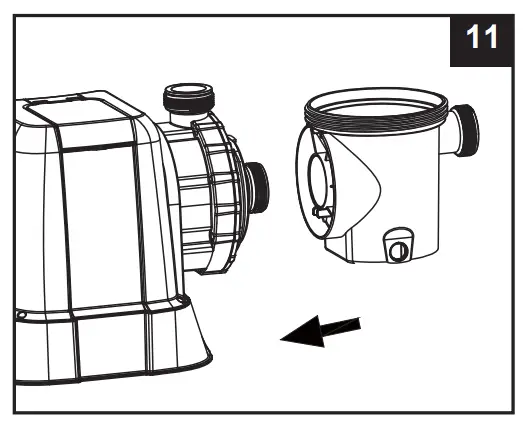 11